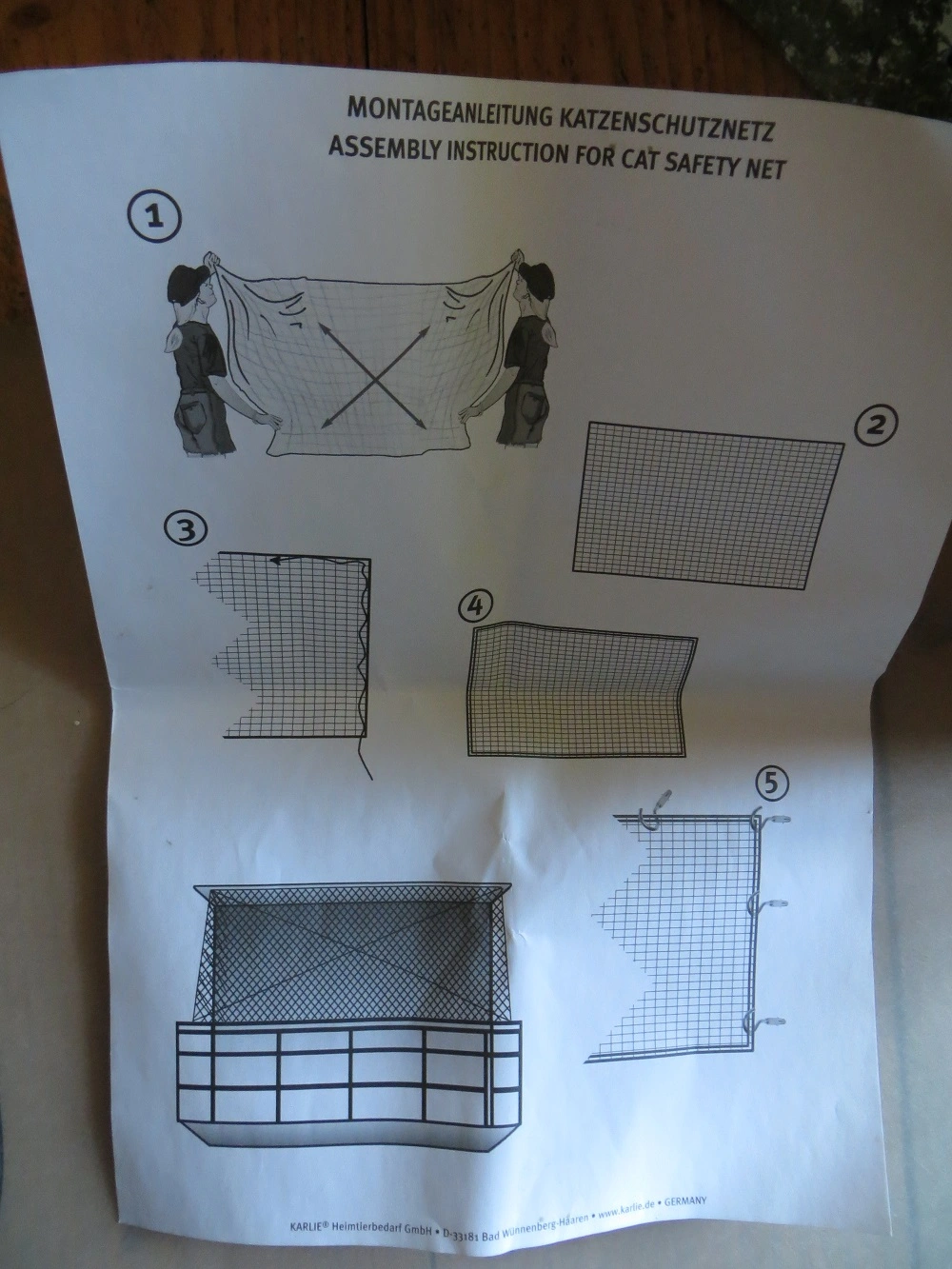 MONTAGEANLEITUNG KATZENSCHUTZNETZ
ASSEMBLY INSTRUCTION FOR CAT SAFETY NET

1

2

3

4

5

KARLIE® Heimtierbedarf GmbH • D-33181 Bad Wünnenberg-Haaren • www.karlie.de • GERMANY