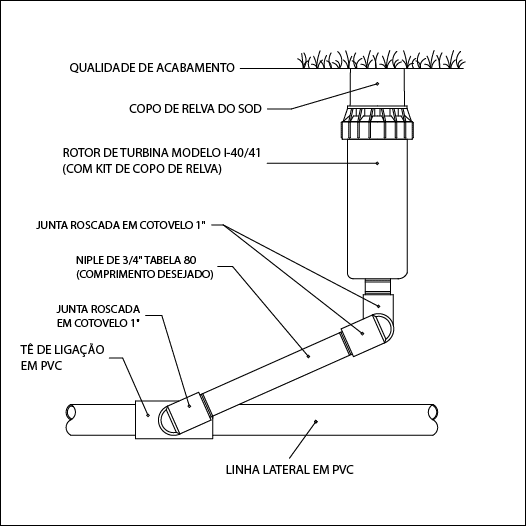 QUALIDADE DE ACABAMENTO

COPO DE RELVA DO SOD

ROTOR DE TURBINA MODELO I-40/41
(COM KIT DE COPO DE RELVA)

JUNTA ROSCADA EM COTOVELO 1"

NIPLE DE 3/4" TABELA 80
(COMPRIMENTO DESEJADO)

JUNTA ROSCADA
EM COTOVELO 1"

TÊ DE LIGAÇÃO
EM PVC

LINHA LATERAL EM PVC