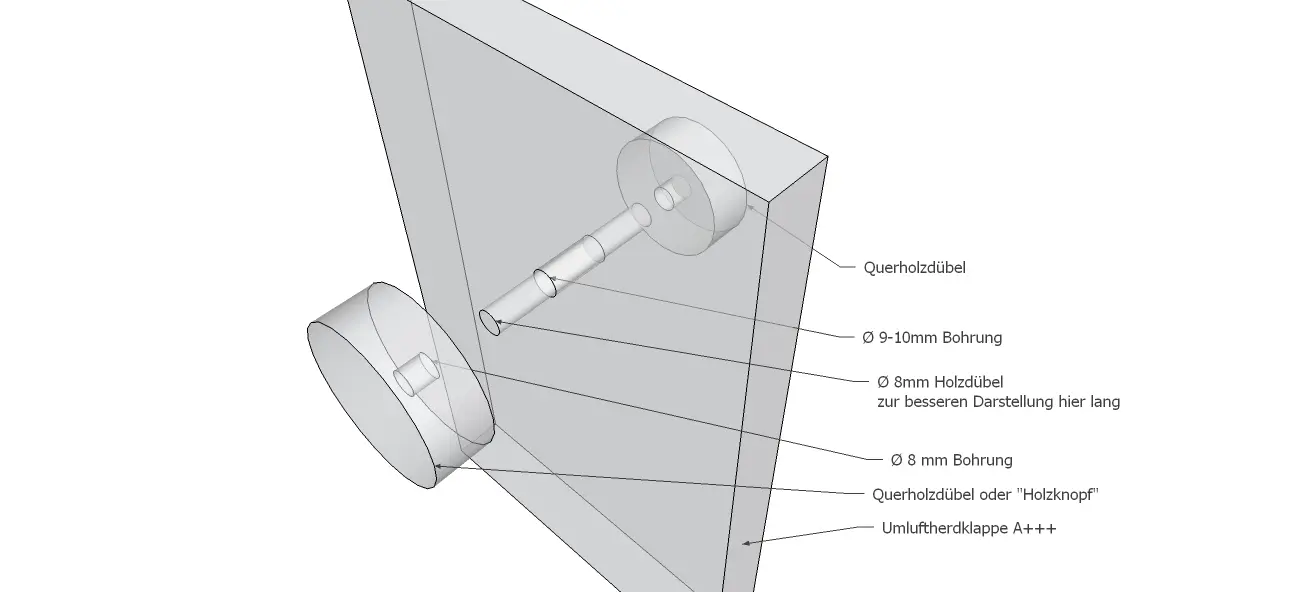 Querholzdübel

Ø 9-10mm Bohrung

Ø 8mm Holzdübel
zur besseren Darstellung hier lang

Ø 8 mm Bohrung

Querholzdübel oder "Holzknopf"

Umluftherdklappe A+++